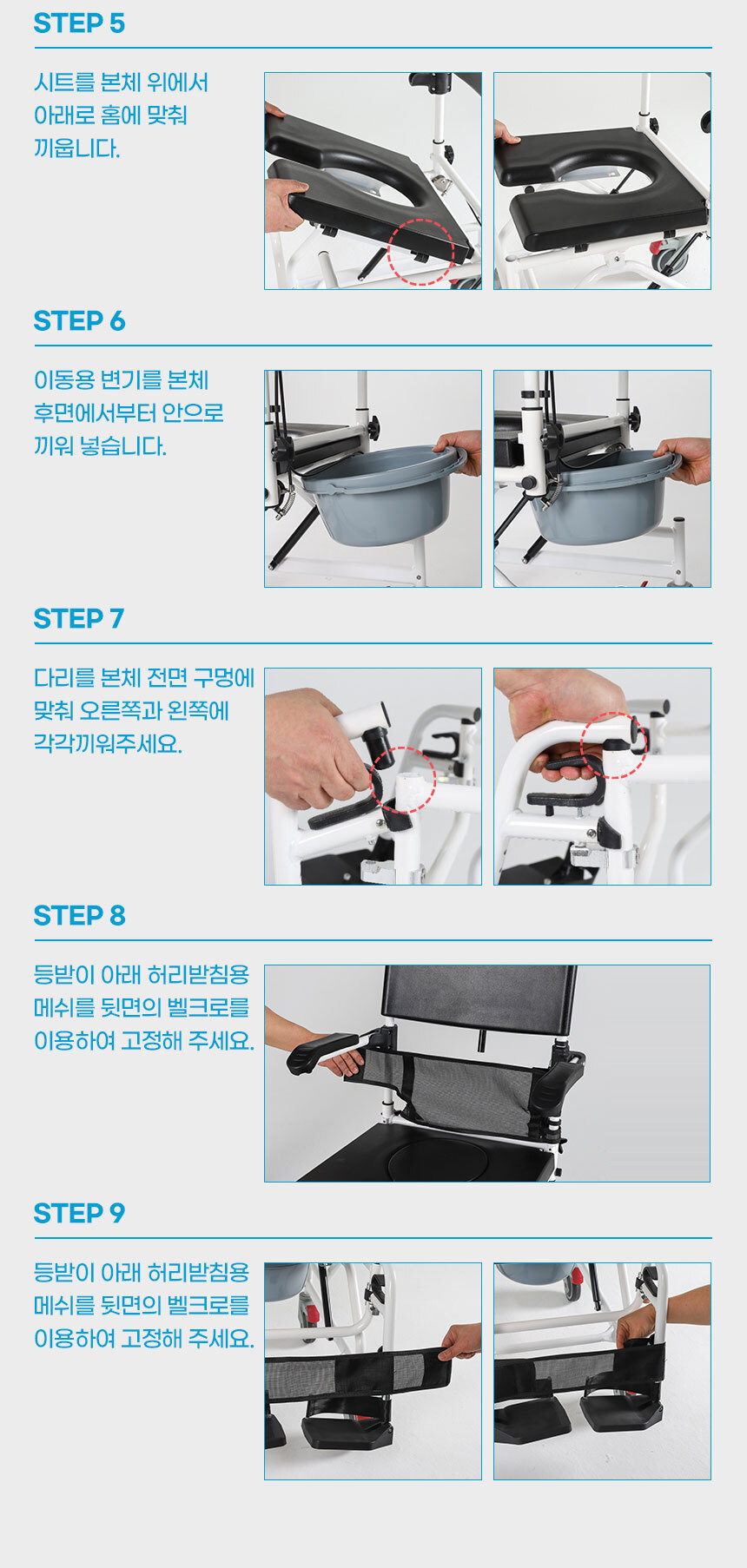 STEP 5

시트를 본체 위에서 아래로 홈에 맞춰 끼웁니다.

STEP 6

이동용 변기를 본체 후면에서부터 안으로 끼워 넣습니다.

STEP 7

다리를 본체 전면 구멍에 맞춰 오른쪽과 왼쪽에 각각끼워주세요.

STEP 8

등받이 아래 허리받침용 메쉬를 뒷면의 벨크로를 이용하여 고정해 주세요.

STEP 9

등받이 아래 허리받침용 메쉬를 뒷면의 벨크로를 이용하여 고정해 주세요.